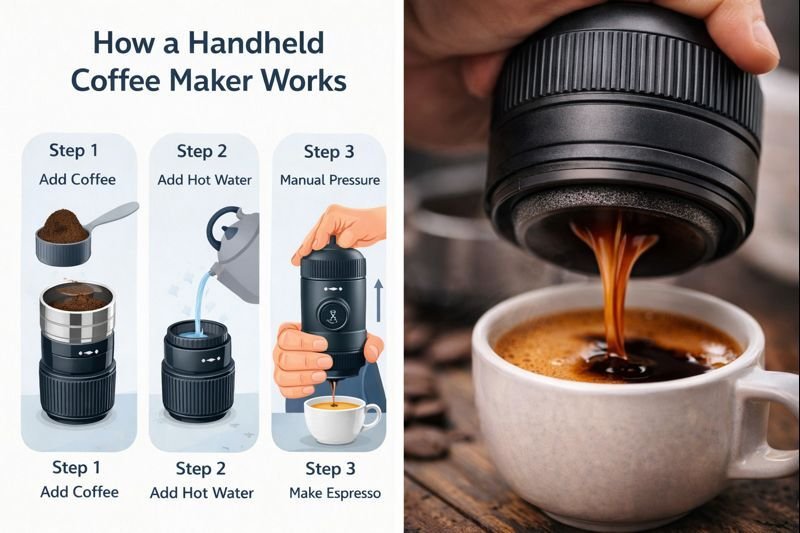 How a Handheld Coffee Maker Works

Step 1
Add Coffee

Step 2
Add Hot Water

Step 3
Manual Pressure

Step 1
Add Coffee

Step 2
Add Hot Water

Step 3
Make Espresso